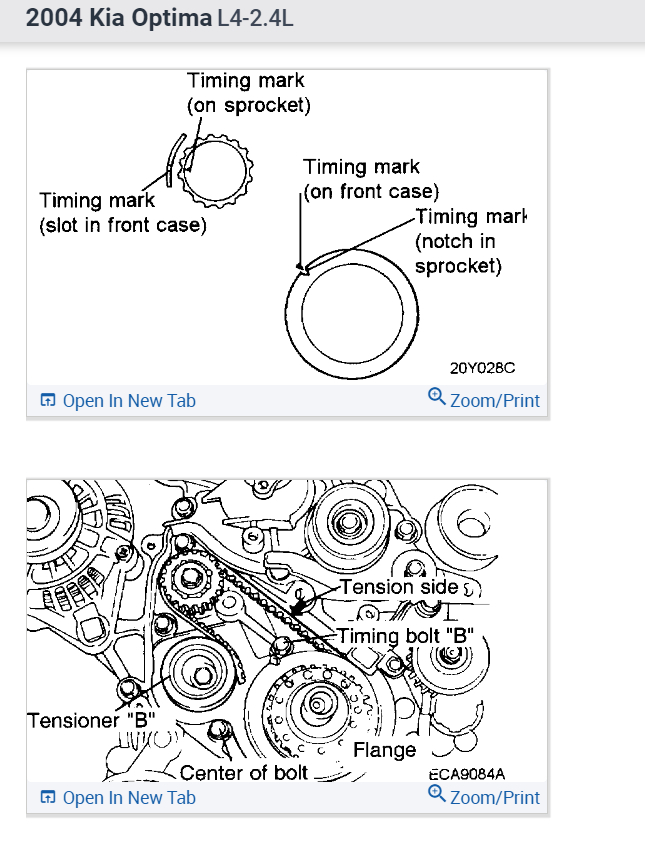 2004 Kia Optima L4-2.4L

Timing mark
(on sprocket)

Timing mark
(slot in front case)

Timing mark
(on front case)

Timing mark
(notch in
sprocket)

20Y028C

Open In New Tab

Zoom/Print

Tension side

Timing bolt "B"

Tensioner "B"

Flange

Center of bolt

ECA9084A

Open In New Tab

Zoom/Print