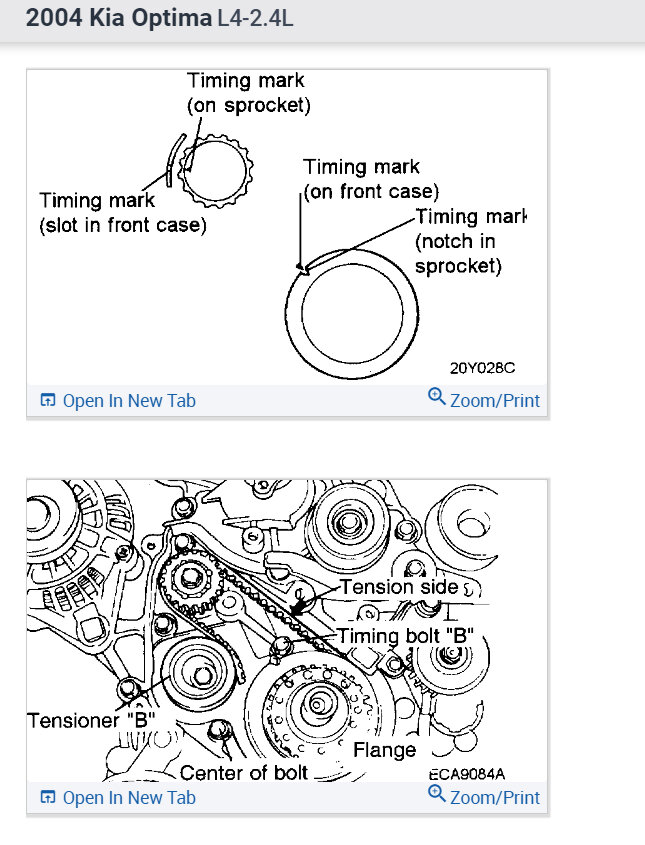 2004 Kia Optima L4-2.4L

Timing mark (on sprocket)

Timing mark (slot in front case)

Timing mark (on front case)

Timing mark (notch in sprocket)

20Y028C

Open In New Tab

Zoom/Print

Tension side

Timing bolt "B"

Tensioner "B"

Flange

Center of bolt

ECA9084A

Open In New Tab

Zoom/Print