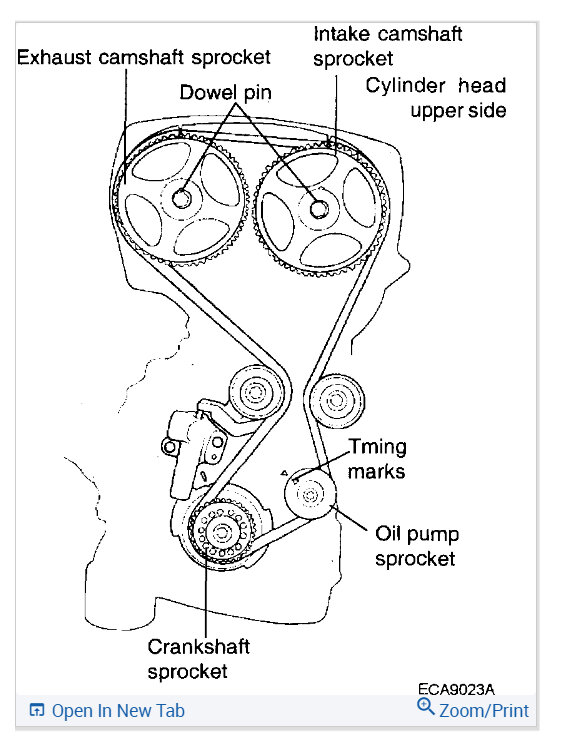 Exhaust camshaft sprocket

Intake camshaft sprocket

Dowel pin

Cylinder head upper side

Tming marks

Oil pump sprocket

Crankshaft sprocket

ECA9023A

Open In New Tab

Zoom/Print