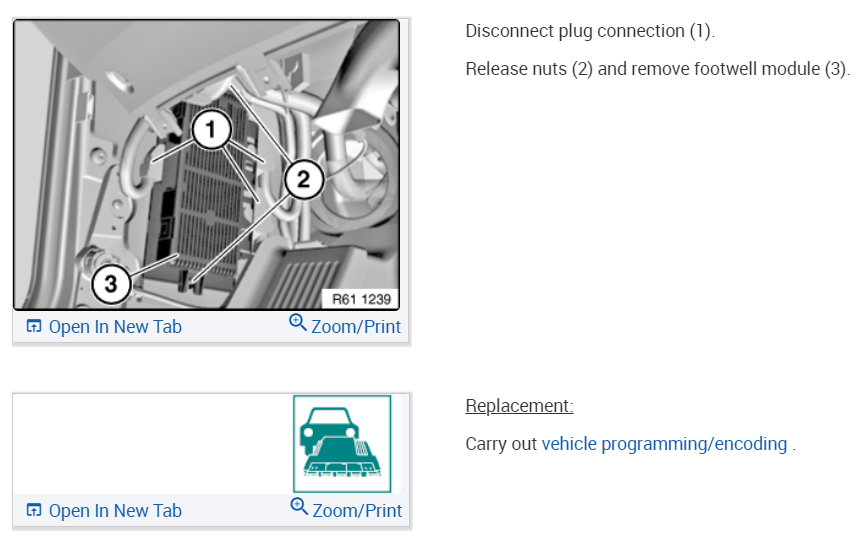 1
2
3
R61 1239

Open In New Tab
Zoom/Print

Disconnect plug connection (1).

Release nuts (2) and remove footwell module (3).

Open In New Tab
Zoom/Print

Replacement:

Carry out vehicle programming/encoding .