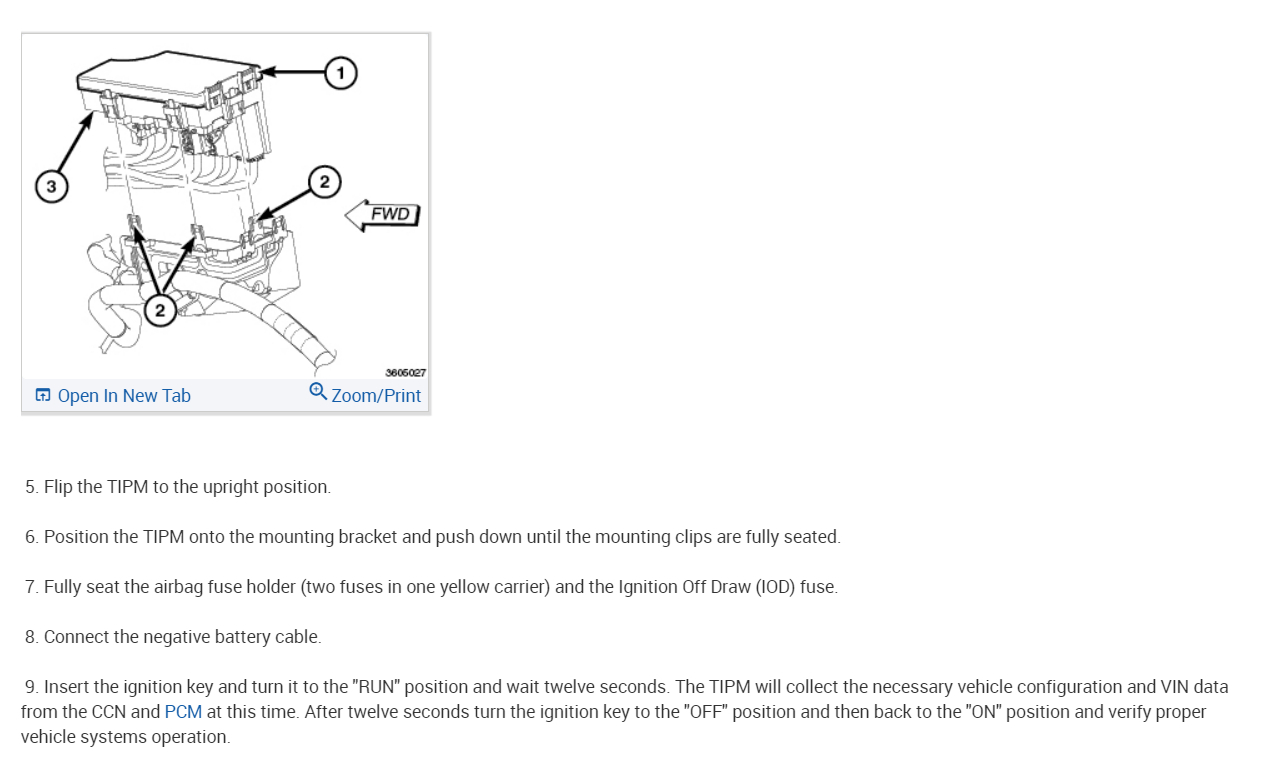 1

3

2

FWD

2

3605027

Open In New Tab

Zoom/Print

5. Flip the TIPM to the upright position.

6. Position the TIPM onto the mounting bracket and push down until the mounting clips are fully seated.

7. Fully seat the airbag fuse holder (two fuses in one yellow carrier) and the Ignition Off Draw (IOD) fuse.

8. Connect the negative battery cable.

9. Insert the ignition key and turn it to the "RUN" position and wait twelve seconds. The TIPM will collect the necessary vehicle configuration and VIN data from the CCN and PCM at this time. After twelve seconds turn the ignition key to the "OFF" position and then back to the "ON" position and verify proper vehicle systems operation.