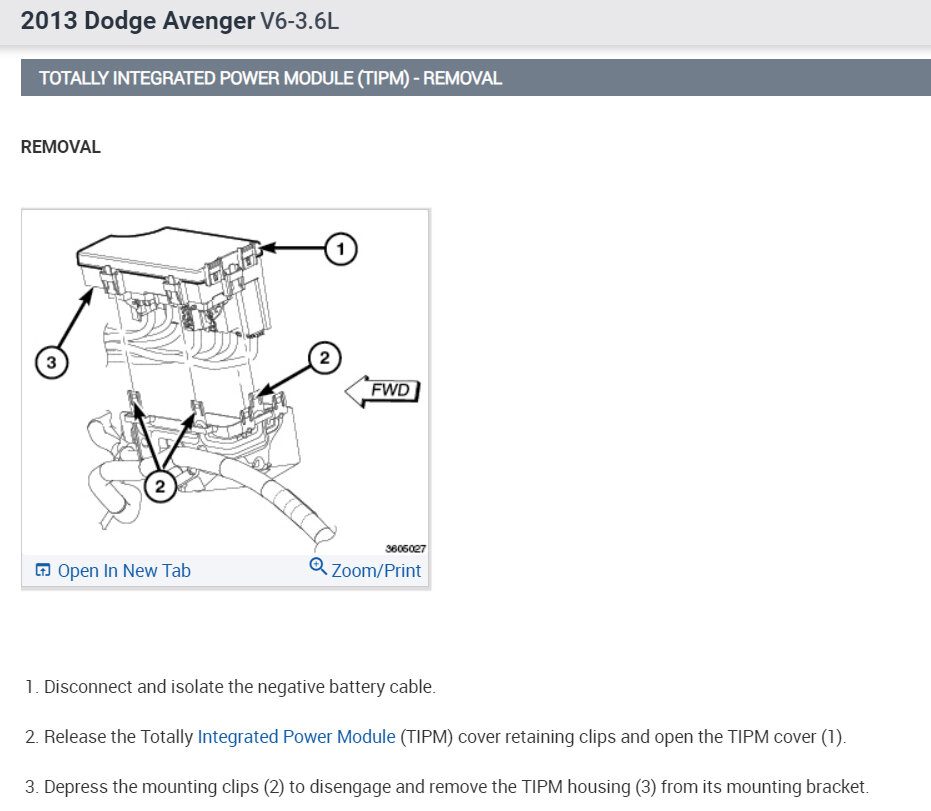 2013 Dodge Avenger V6-3.6L

TOTALLY INTEGRATED POWER MODULE (TIPM) - REMOVAL

REMOVAL

1

3

2

FWD

2

3605027

Open In New Tab

Zoom/Print

1. Disconnect and isolate the negative battery cable.

2. Release the Totally Integrated Power Module (TIPM) cover retaining clips and open the TIPM cover (1).

3. Depress the mounting clips (2) to disengage and remove the TIPM housing (3) from its mounting bracket.