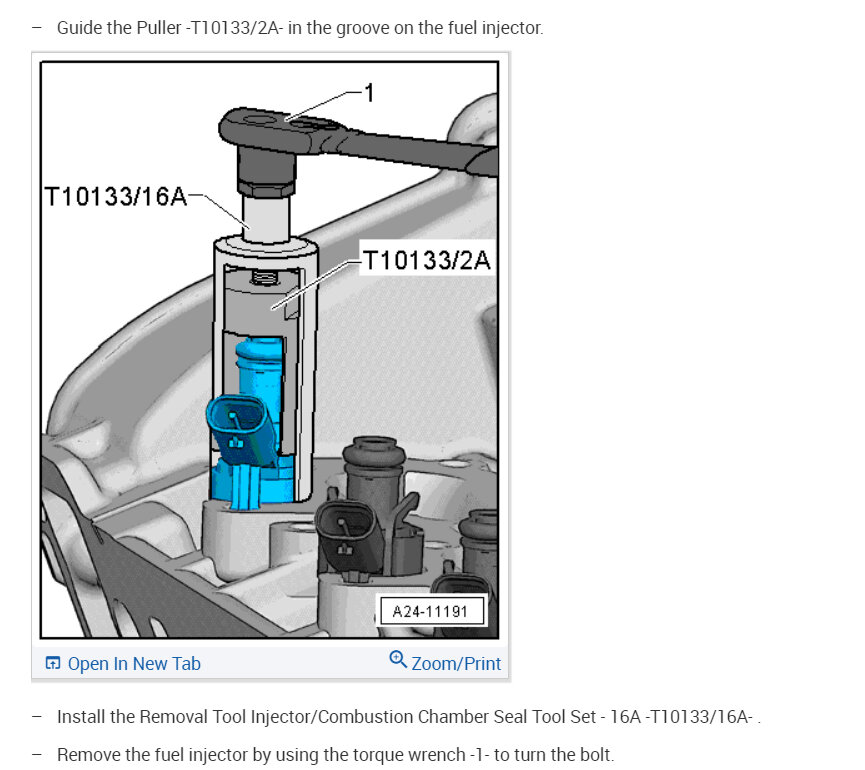 – Guide the Puller -T10133/2A- in the groove on the fuel injector.

1

T10133/16A

T10133/2A

A24-11191

Open In New Tab

Zoom/Print

– Install the Removal Tool Injector/Combustion Chamber Seal Tool Set - 16A -T10133/16A- .

– Remove the fuel injector by using the torque wrench -1- to turn the bolt.