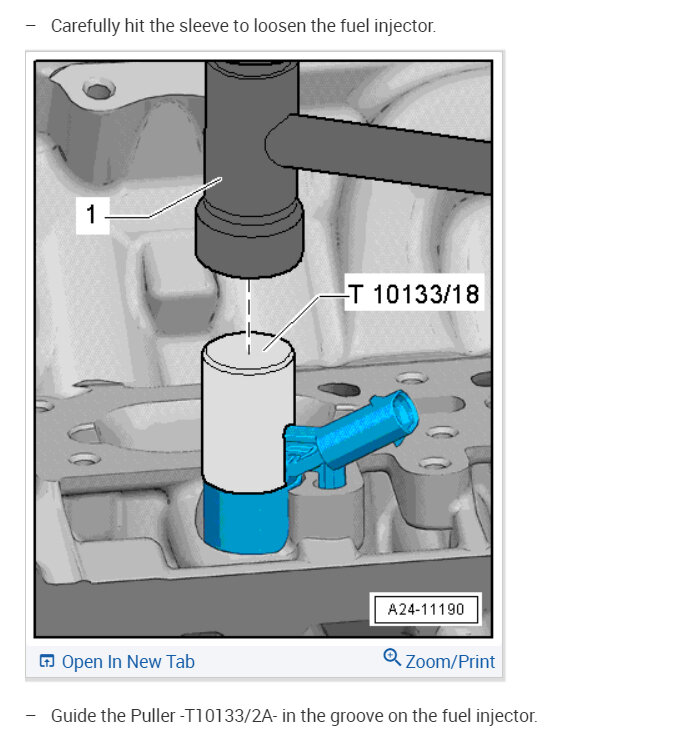 – Carefully hit the sleeve to loosen the fuel injector.

1

T 10133/18

A24-11190

Open In New Tab

Zoom/Print

– Guide the Puller -T10133/2A- in the groove on the fuel injector.