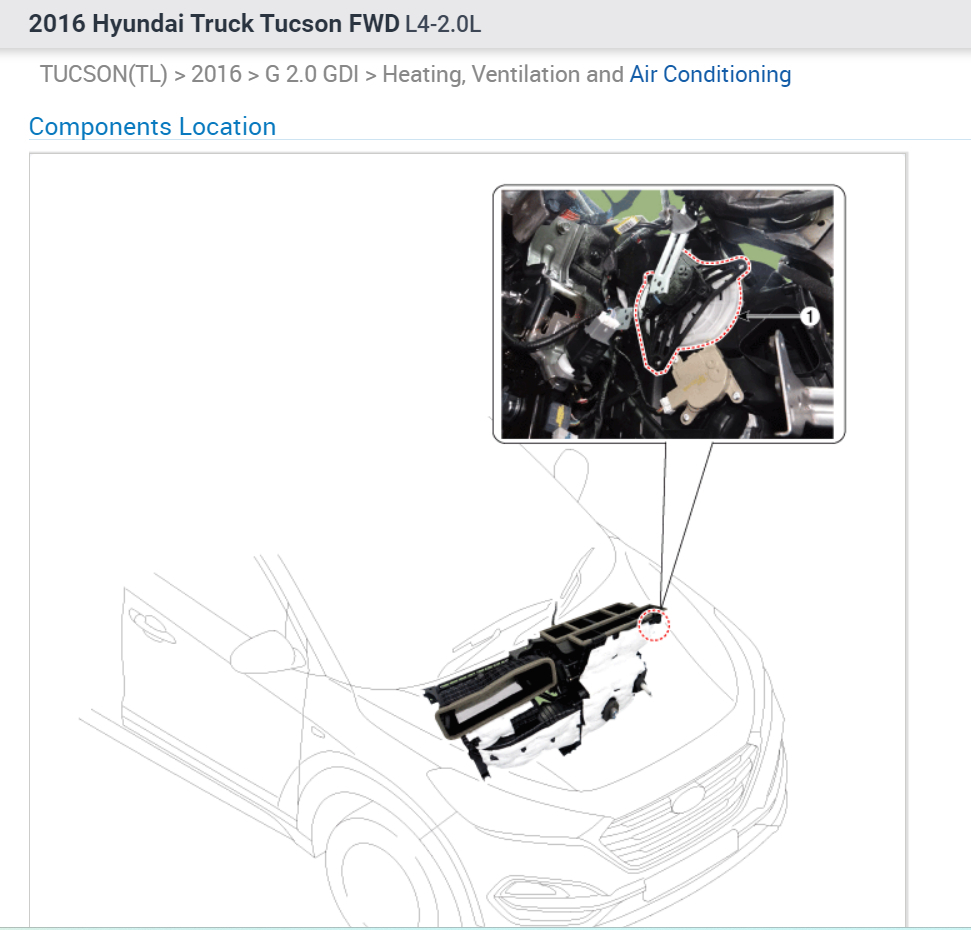 2016 Hyundai Truck Tucson FWD L4-2.0L

TUCSON(TL) > 2016 > G 2.0 GDI > Heating, Ventilation and Air Conditioning

Components Location

1