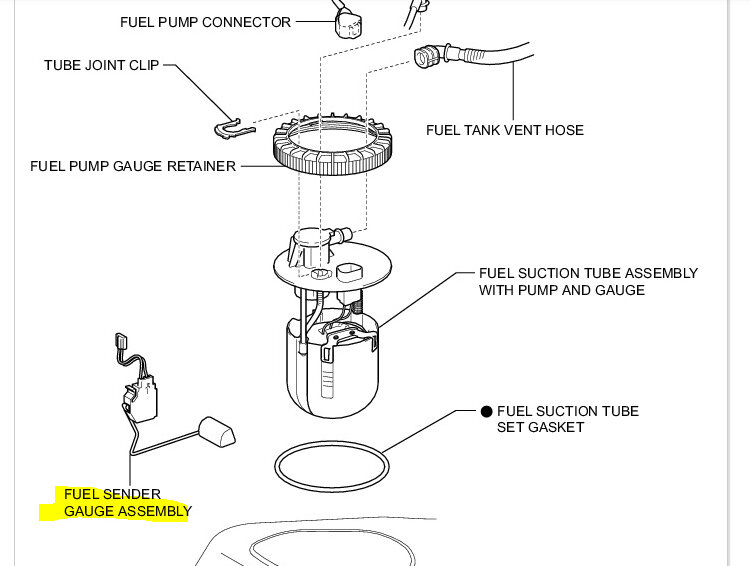 FUEL PUMP CONNECTOR

TUBE JOINT CLIP

FUEL TANK VENT HOSE

FUEL PUMP GAUGE RETAINER

FUEL SUCTION TUBE ASSEMBLY WITH PUMP AND GAUGE

● FUEL SUCTION TUBE SET GASKET

FUEL SENDER GAUGE ASSEMBLY