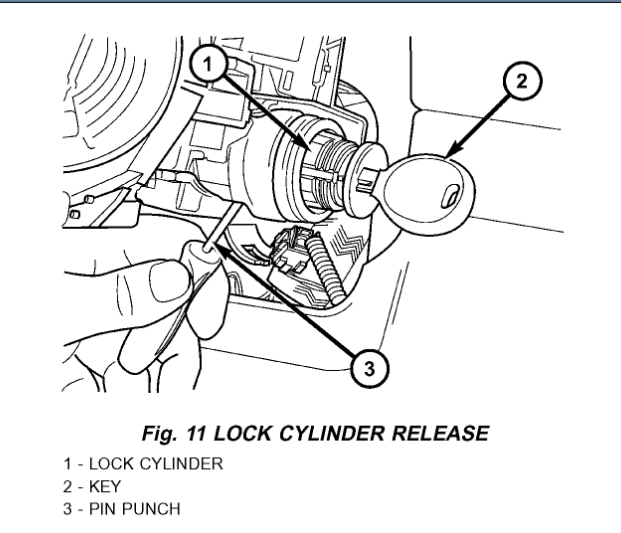 1

2

3

Fig. 11 LOCK CYLINDER RELEASE

1 - LOCK CYLINDER
2 - KEY
3 - PIN PUNCH