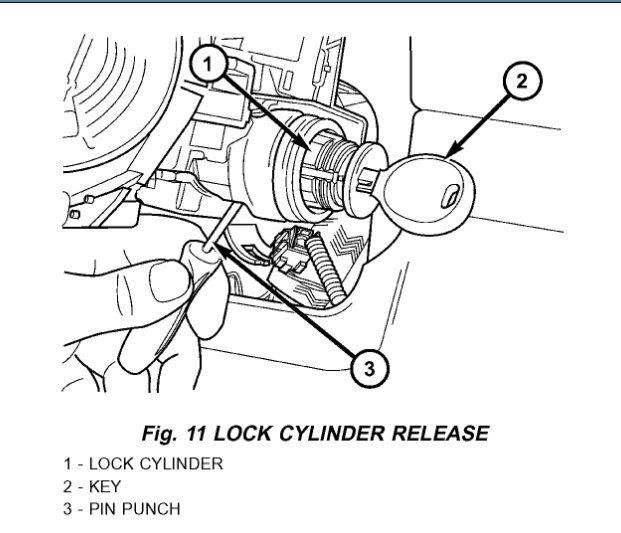 1

2

3

Fig. 11 LOCK CYLINDER RELEASE

1 - LOCK CYLINDER
2 - KEY
3 - PIN PUNCH