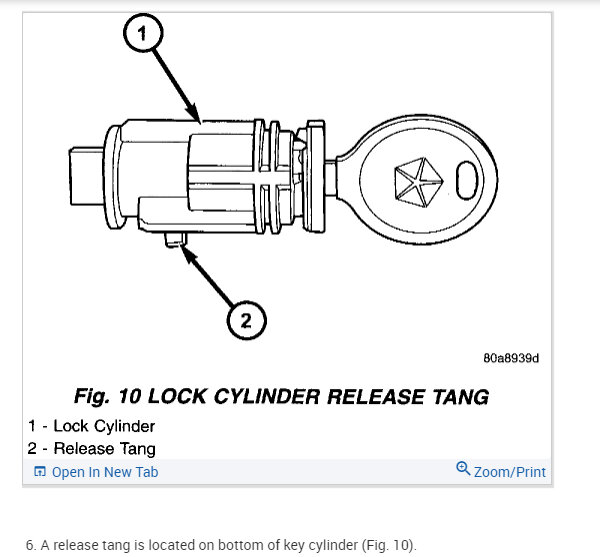 1

2

80a8939d

Fig. 10 LOCK CYLINDER RELEASE TANG

1 - Lock Cylinder
2 - Release Tang

Open In New Tab

Zoom/Print

6. A release tang is located on bottom of key cylinder (Fig. 10).