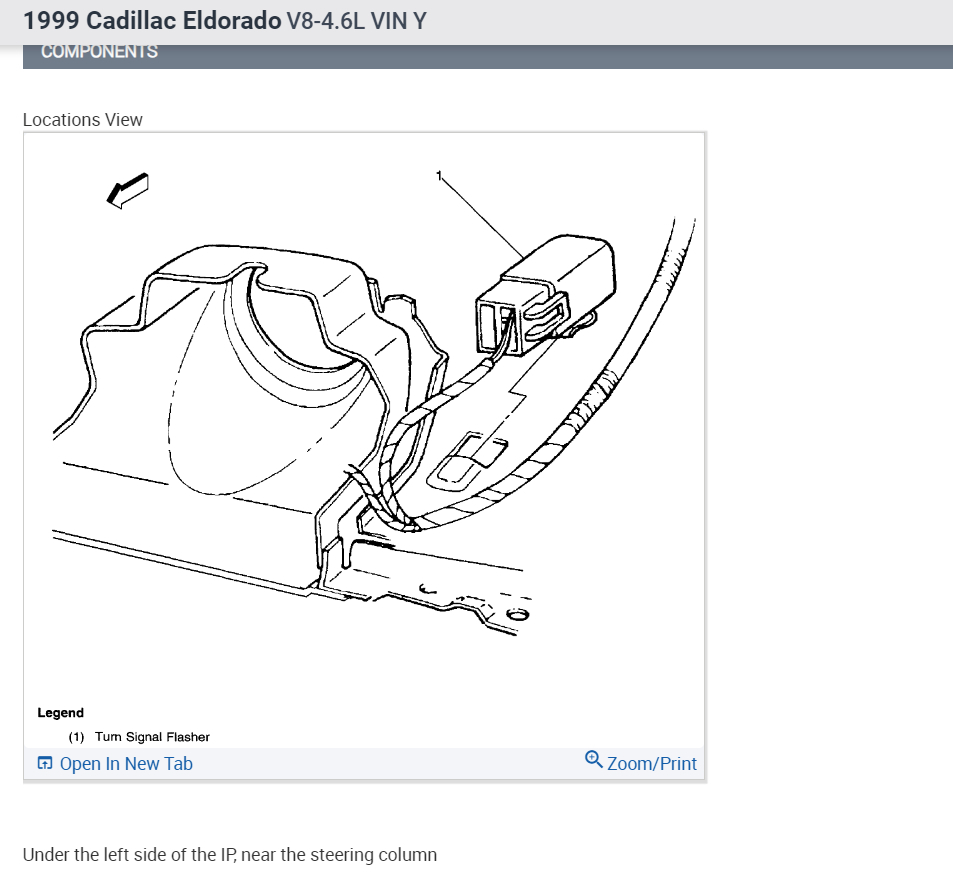 1999 Cadillac Eldorado V8-4.6L VIN Y

COMPONENTS

Locations View

1

Legend

(1) Turn Signal Flasher

Open In New Tab

Zoom/Print

Under the left side of the IP, near the steering column