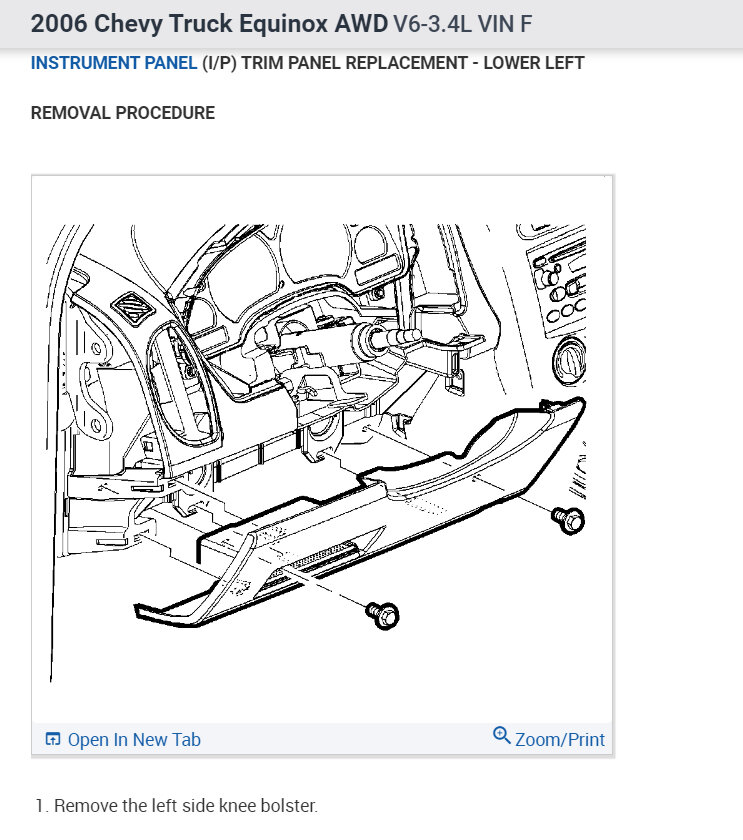 2006 Chevy Truck Equinox AWD V6-3.4L VIN F

INSTRUMENT PANEL (I/P) TRIM PANEL REPLACEMENT - LOWER LEFT

REMOVAL PROCEDURE

Open In New Tab

Zoom/Print

1. Remove the left side knee bolster.