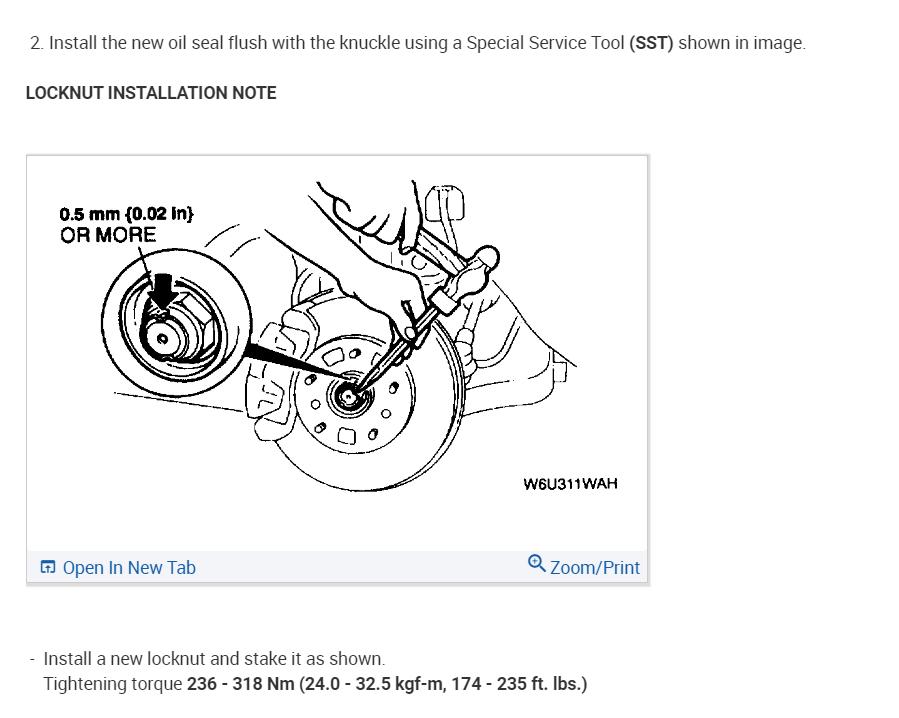 2. Install the new oil seal flush with the knuckle using a Special Service Tool (SST) shown in image.

LOCKNUT INSTALLATION NOTE

0.5 mm {0.02 in} OR MORE

W6U311WAH

Open In New Tab

Zoom/Print

- Install a new locknut and stake it as shown.
Tightening torque 236 - 318 Nm (24.0 - 32.5 kgf-m, 174 - 235 ft. lbs.)