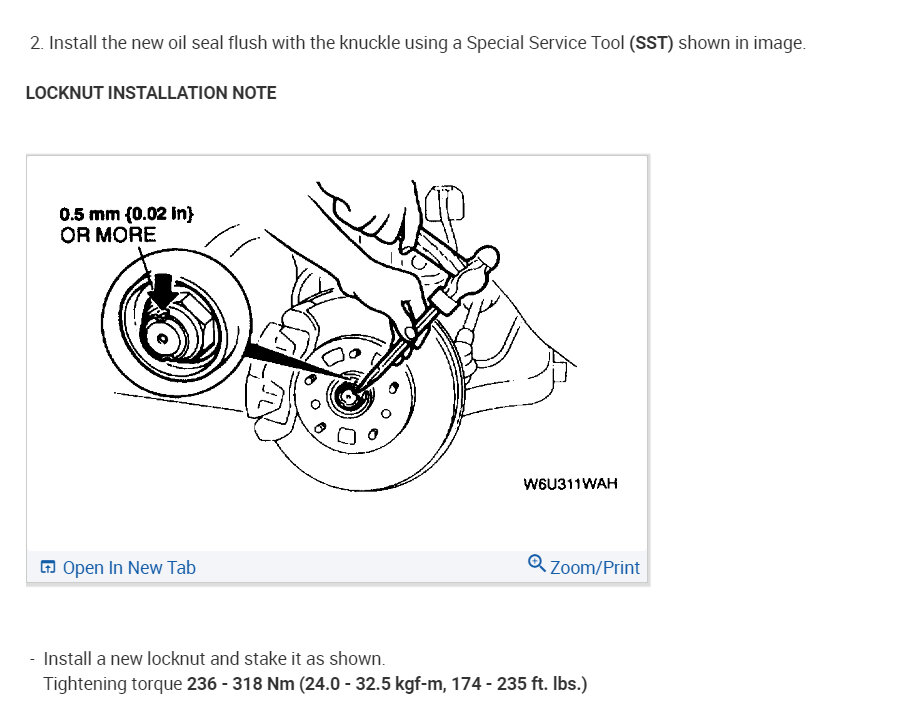 2. Install the new oil seal flush with the knuckle using a Special Service Tool (SST) shown in image.

LOCKNUT INSTALLATION NOTE

0.5 mm {0.02 in} OR MORE

W6U311WAH

Open In New Tab

Zoom/Print

- Install a new locknut and stake it as shown.
Tightening torque 236 - 318 Nm (24.0 - 32.5 kgf-m, 174 - 235 ft. lbs.)