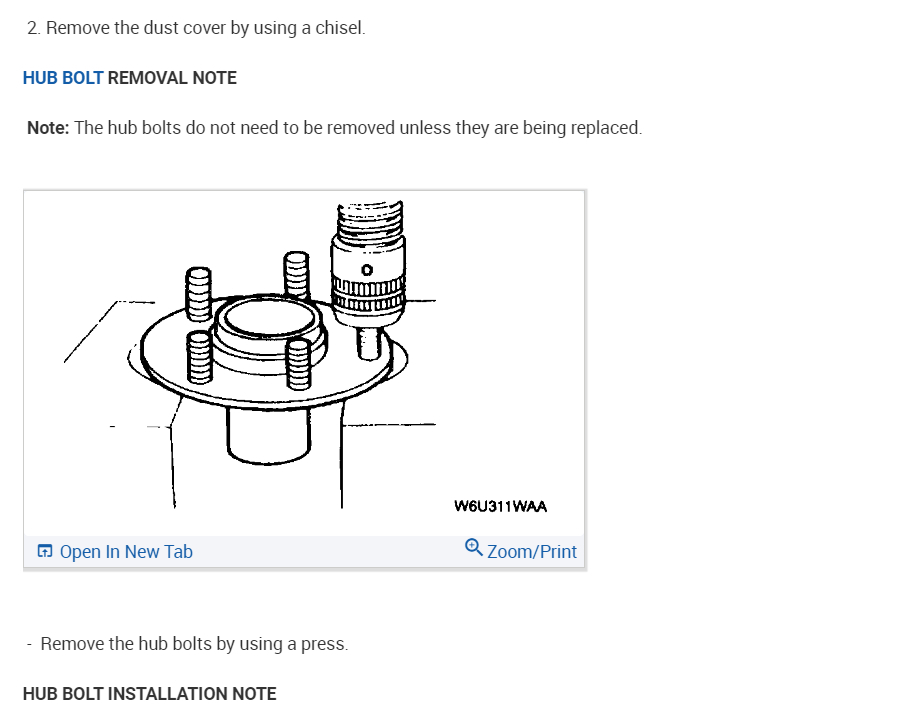 2. Remove the dust cover by using a chisel.

HUB BOLT REMOVAL NOTE

Note: The hub bolts do not need to be removed unless they are being replaced.

W6U311WAA

Open In New Tab

Zoom/Print

- Remove the hub bolts by using a press.

HUB BOLT INSTALLATION NOTE