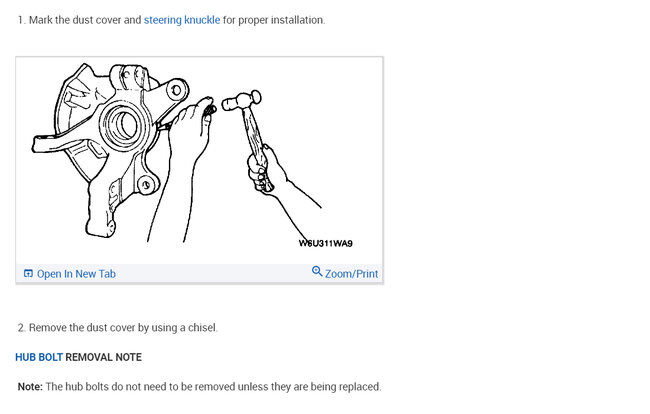 1. Mark the dust cover and steering knuckle for proper installation.

W6U311WA9

Open In New Tab

Zoom/Print

2. Remove the dust cover by using a chisel.

HUB BOLT REMOVAL NOTE

Note: The hub bolts do not need to be removed unless they are being replaced.