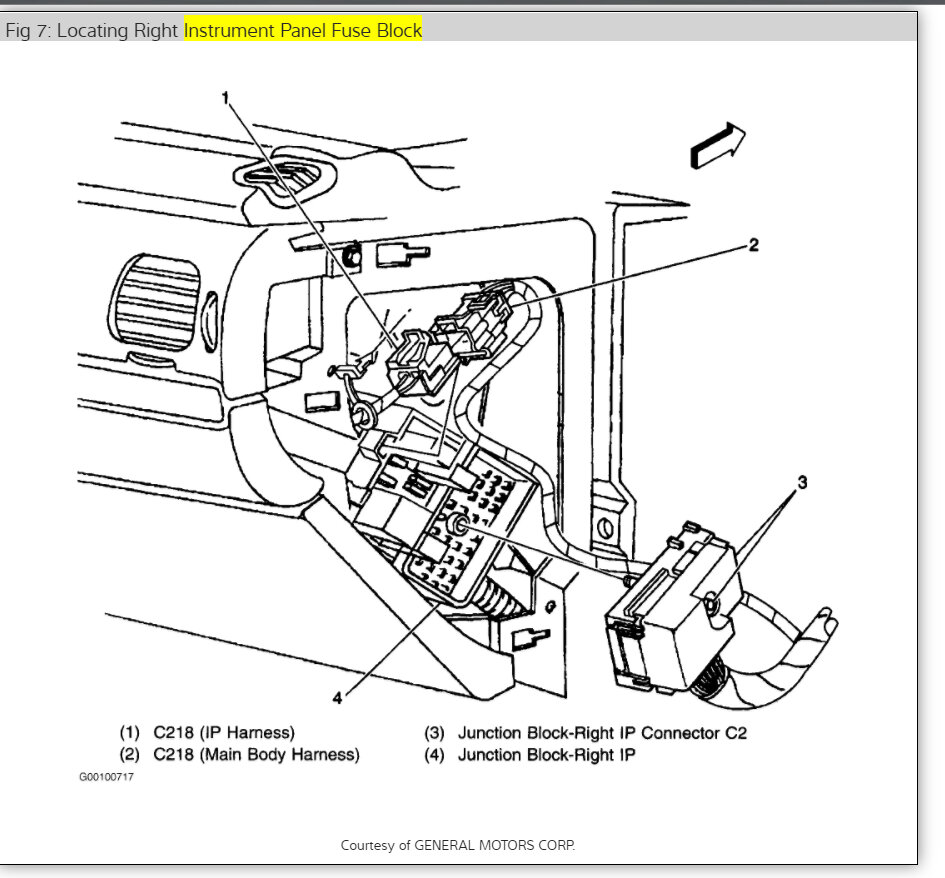 Fig 7: Locating Right Instrument Panel Fuse Block

1

2

3

4

(1) C218 (IP Harness)
(2) C218 (Main Body Harness)

(3) Junction Block-Right IP Connector C2
(4) Junction Block-Right IP

G00100717

Courtesy of GENERAL MOTORS CORP.