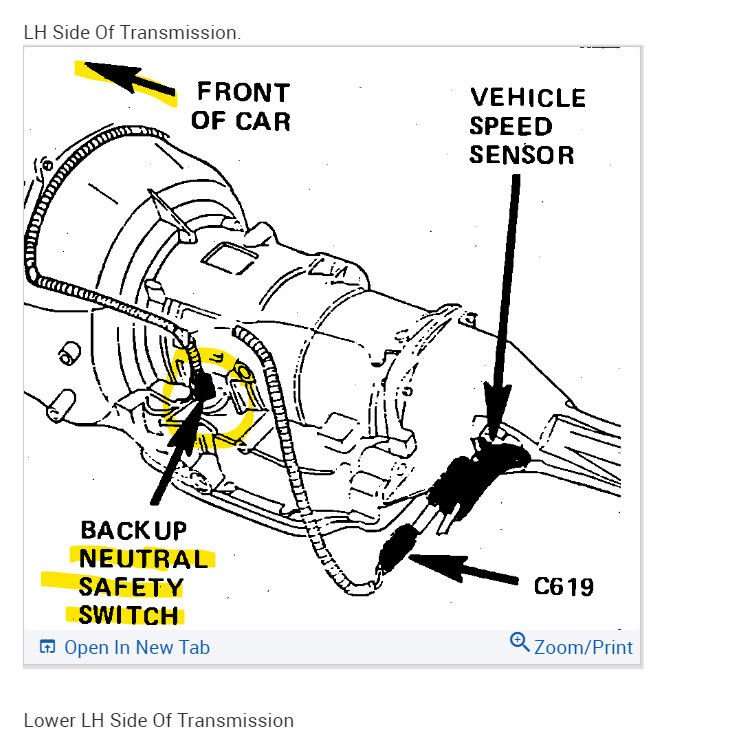 LH Side Of Transmission.

FRONT OF CAR

VEHICLE SPEED SENSOR

BACKUP NEUTRAL SAFETY SWITCH

C619

Open In New Tab

Zoom/Print

Lower LH Side Of Transmission