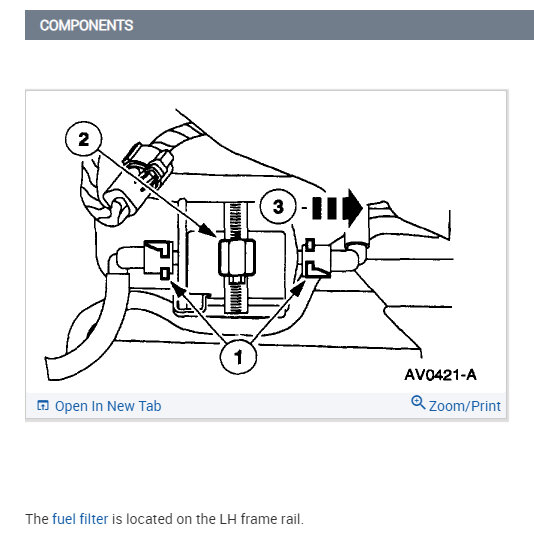 COMPONENTS

2

3

1

AV0421-A

Open In New Tab

Zoom/Print

The fuel filter is located on the LH frame rail.