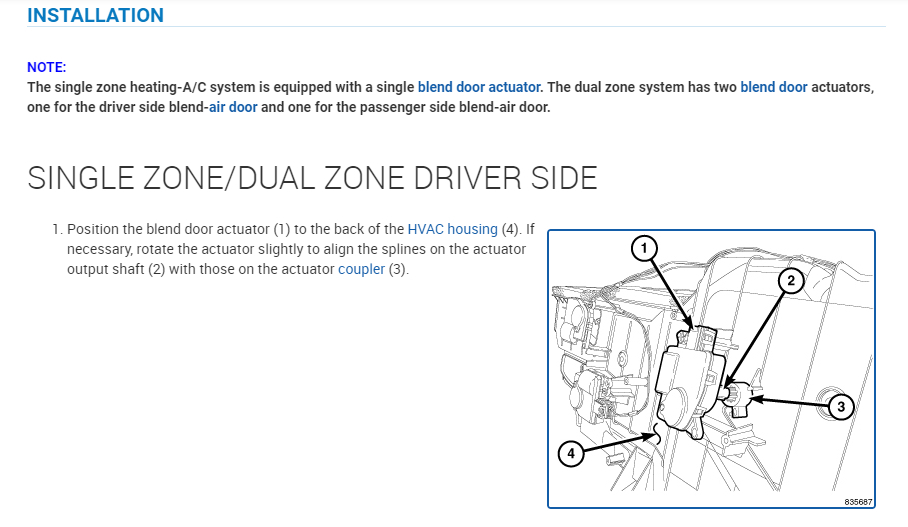 INSTALLATION

NOTE:
The single zone heating-A/C system is equipped with a single blend door actuator. The dual zone system has two blend door actuators, one for the driver side blend-air door and one for the passenger side blend-air door.

SINGLE ZONE/DUAL ZONE DRIVER SIDE

1. Position the blend door actuator (1) to the back of the HVAC housing (4). If necessary, rotate the actuator slightly to align the splines on the actuator output shaft (2) with those on the actuator coupler (3).

1
2
3
4
835687