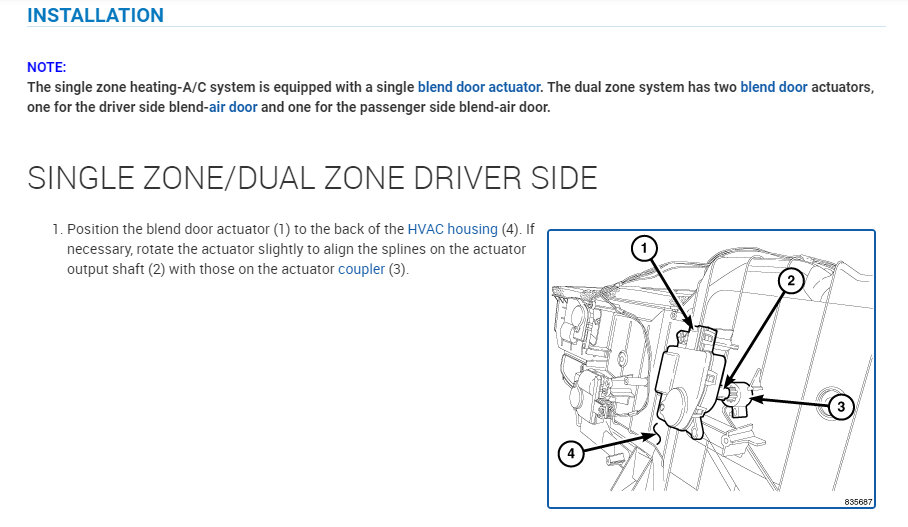 INSTALLATION

NOTE:
The single zone heating-A/C system is equipped with a single blend door actuator. The dual zone system has two blend door actuators, one for the driver side blend-air door and one for the passenger side blend-air door.

SINGLE ZONE/DUAL ZONE DRIVER SIDE

1. Position the blend door actuator (1) to the back of the HVAC housing (4). If necessary, rotate the actuator slightly to align the splines on the actuator output shaft (2) with those on the actuator coupler (3).

1
2
3
4
835687