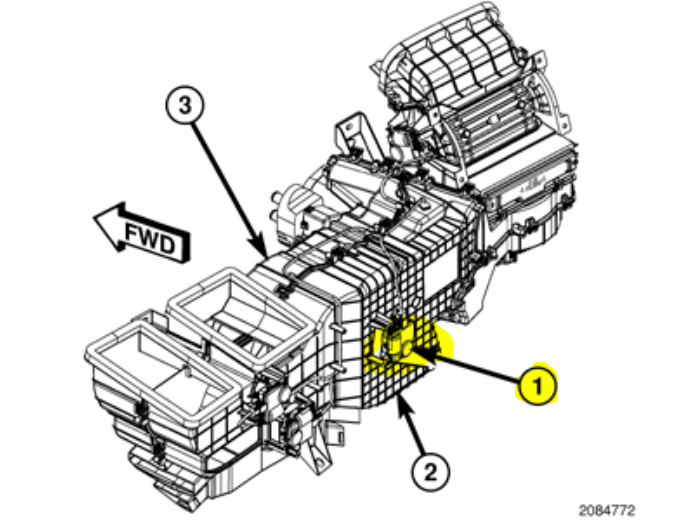 3

FWD

1

2

2084772