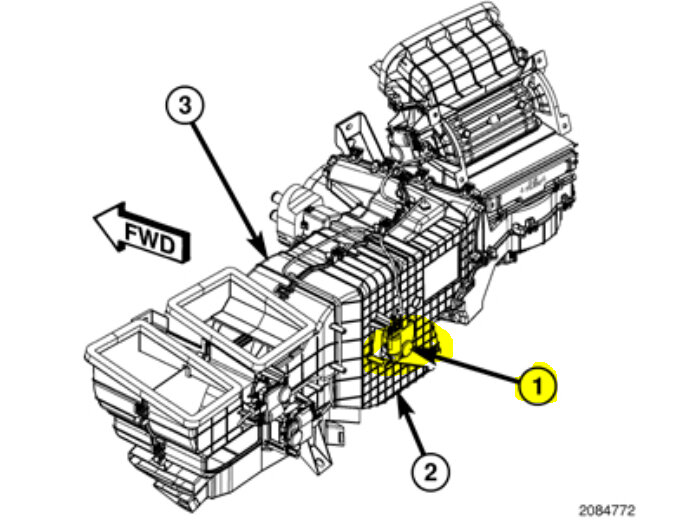 3
FWD
1
2
2084772