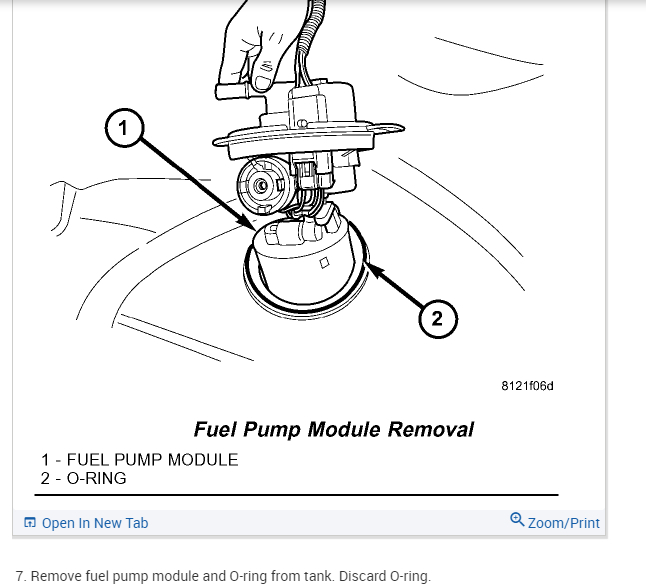 1

2

8121f06d

Fuel Pump Module Removal

1 - FUEL PUMP MODULE
2 - O-RING

Open In New Tab

Zoom/Print

7. Remove fuel pump module and O-ring from tank. Discard O-ring.