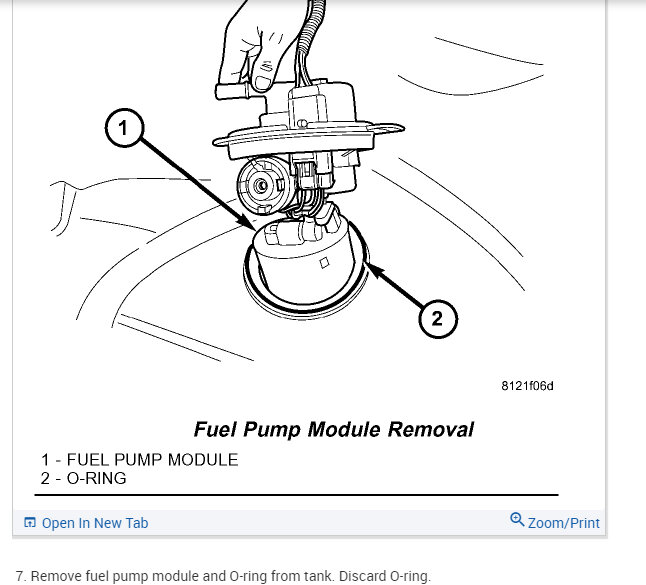 1

2

8121f06d

Fuel Pump Module Removal

1 - FUEL PUMP MODULE
2 - O-RING

Open In New Tab

Zoom/Print

7. Remove fuel pump module and O-ring from tank. Discard O-ring.