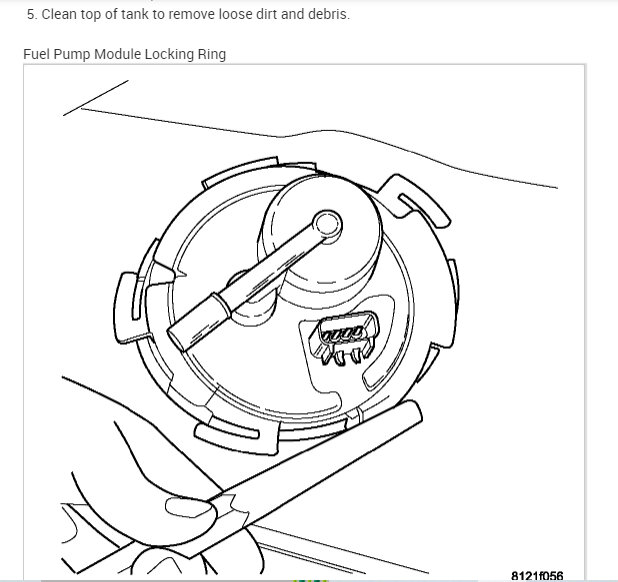 5. Clean top of tank to remove loose dirt and debris.

Fuel Pump Module Locking Ring

8121f056