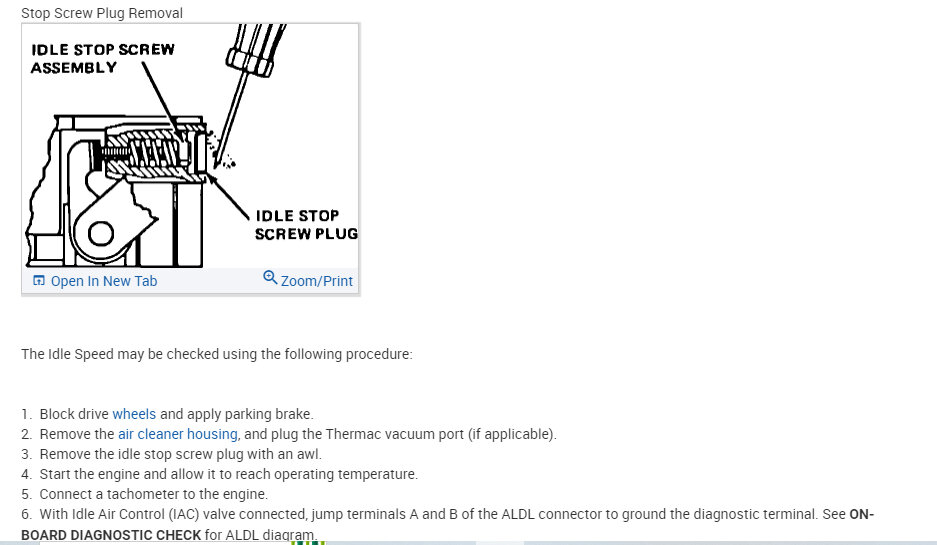 Stop Screw Plug Removal

IDLE STOP SCREW ASSEMBLY

IDLE STOP SCREW PLUG

Open In New Tab

Zoom/Print

The Idle Speed may be checked using the following procedure:

1. Block drive wheels and apply parking brake.
2. Remove the air cleaner housing, and plug the Thermac vacuum port (if applicable).
3. Remove the idle stop screw plug with an awl.
4. Start the engine and allow it to reach operating temperature.
5. Connect a tachometer to the engine.
6. With Idle Air Control (IAC) valve connected, jump terminals A and B of the ALDL connector to ground the diagnostic terminal. See **ON-BOARD DIAGNOSTIC CHECK** for ALDL diagram.