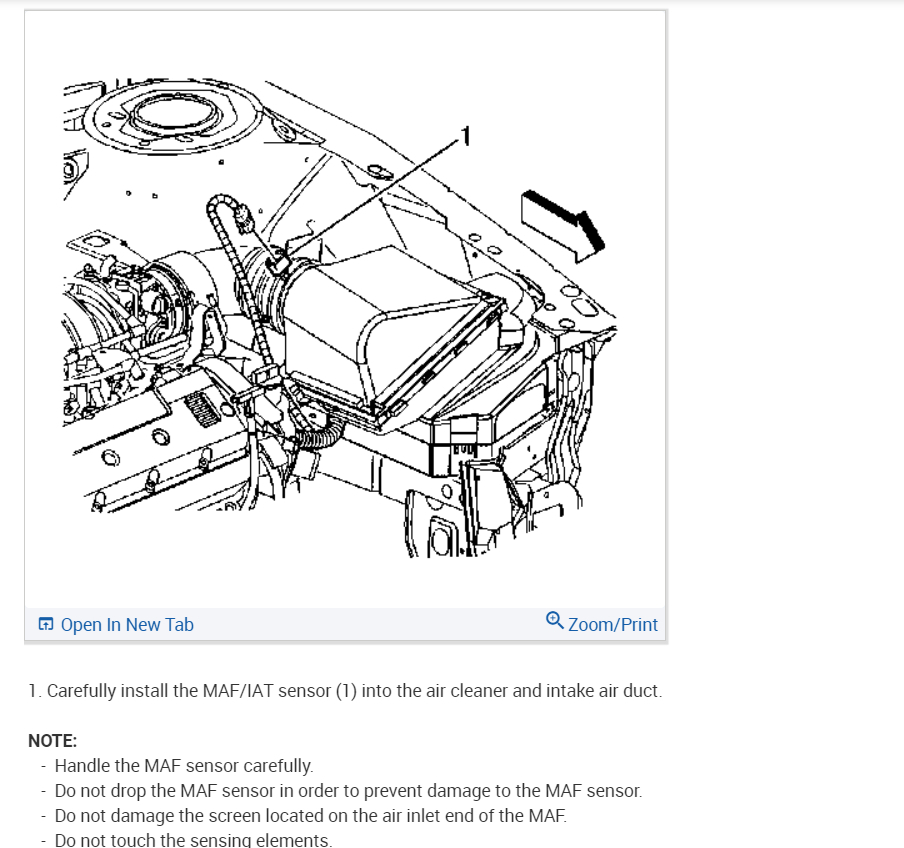 1

Open In New Tab

Zoom/Print

1. Carefully install the MAF/IAT sensor (1) into the air cleaner and intake air duct.

NOTE:
- Handle the MAF sensor carefully.
- Do not drop the MAF sensor in order to prevent damage to the MAF sensor.
- Do not damage the screen located on the air inlet end of the MAF.
- Do not touch the sensing elements.