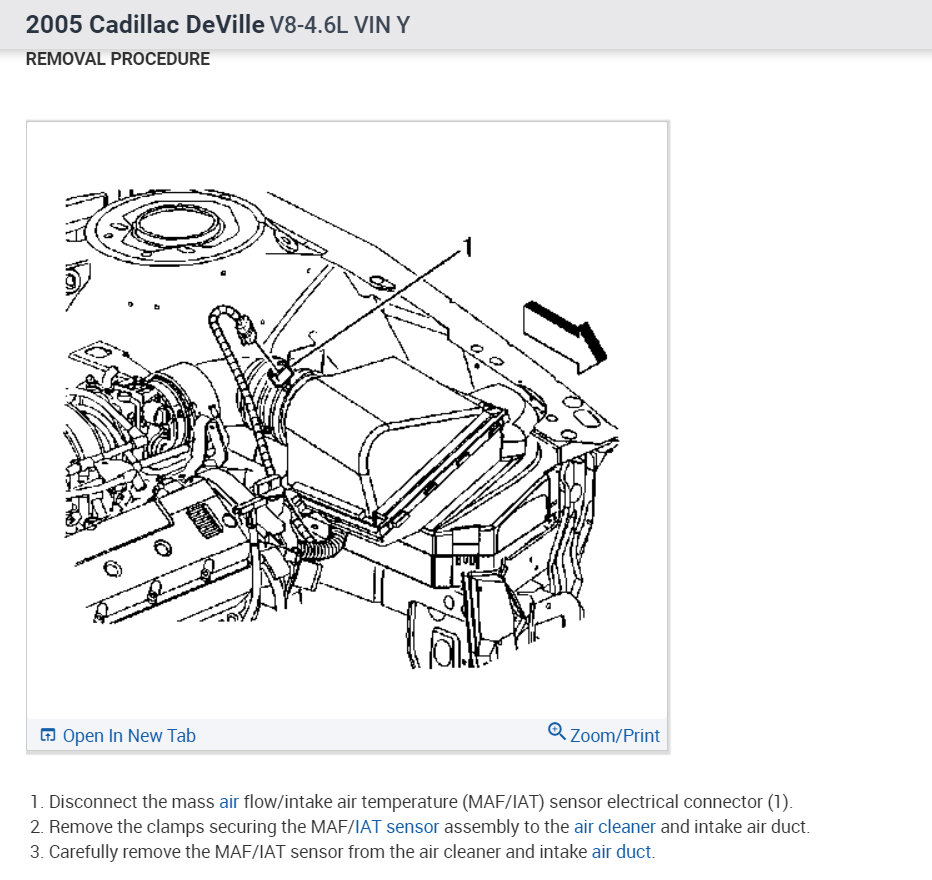 2005 Cadillac DeVille V8-4.6L VIN Y

REMOVAL PROCEDURE

1

Open In New Tab

Zoom/Print

1. Disconnect the mass air flow/intake air temperature (MAF/IAT) sensor electrical connector (1).
2. Remove the clamps securing the MAF/IAT sensor assembly to the air cleaner and intake air duct.
3. Carefully remove the MAF/IAT sensor from the air cleaner and intake air duct.