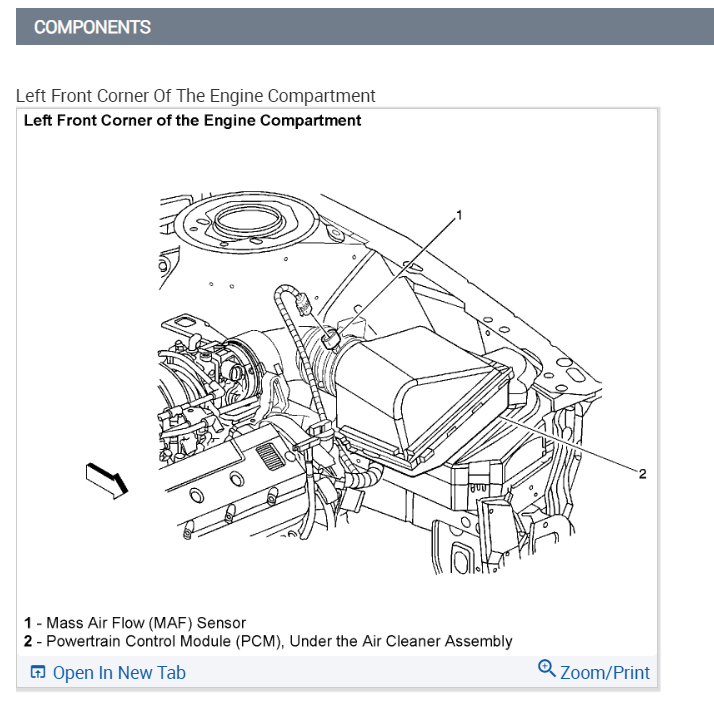 COMPONENTS

Left Front Corner Of The Engine Compartment

Left Front Corner of the Engine Compartment

1

2

1 - Mass Air Flow (MAF) Sensor
2 - Powertrain Control Module (PCM), Under the Air Cleaner Assembly

Open In New Tab

Zoom/Print