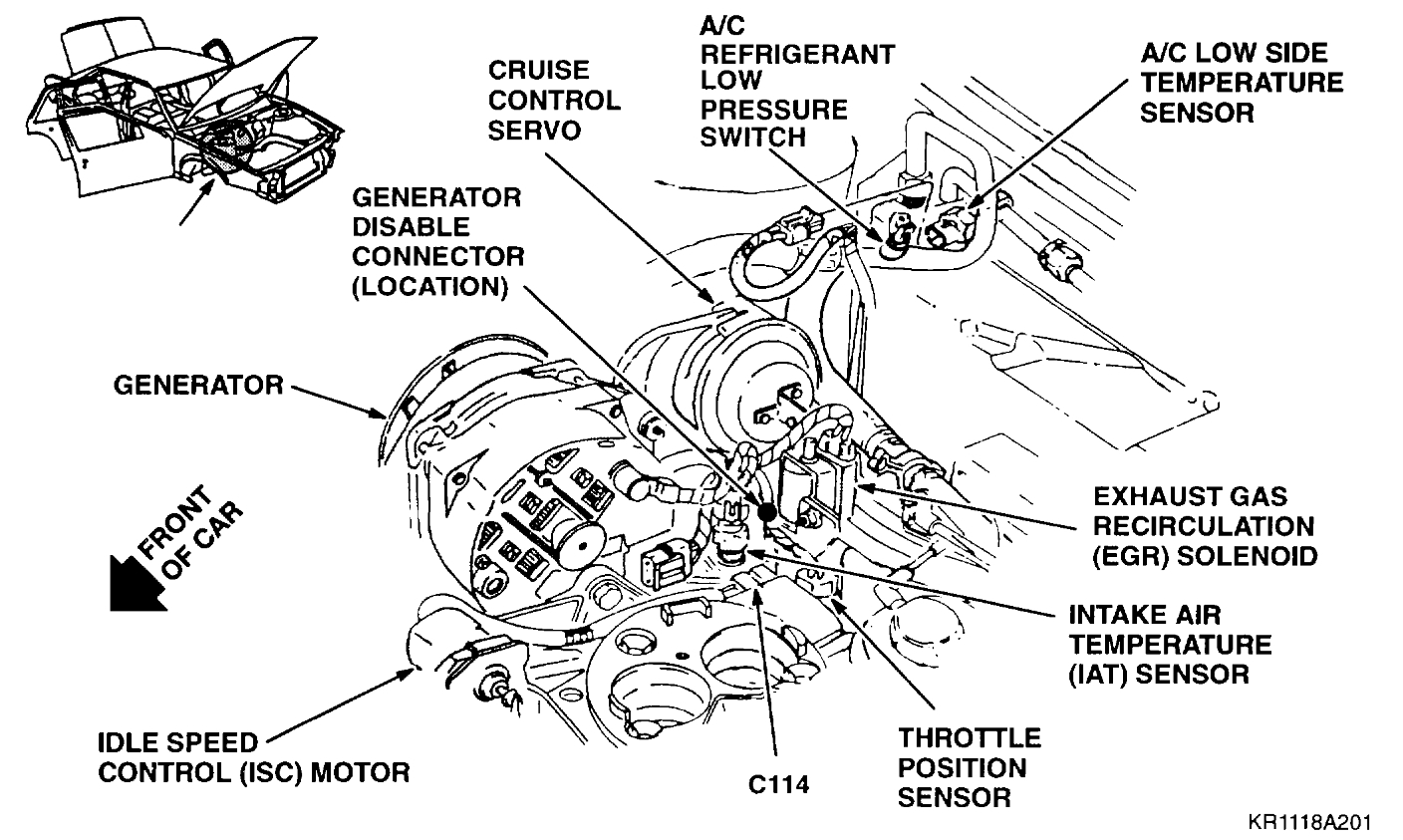 CRUISE CONTROL SERVO

A/C REFRIGERANT LOW PRESSURE SWITCH

A/C LOW SIDE TEMPERATURE SENSOR

GENERATOR DISABLE CONNECTOR (LOCATION)

GENERATOR

FRONT OF CAR

EXHAUST GAS RECIRCULATION (EGR) SOLENOID

INTAKE AIR TEMPERATURE (IAT) SENSOR

IDLE SPEED CONTROL (ISC) MOTOR

C114

THROTTLE POSITION SENSOR

KR1118A201