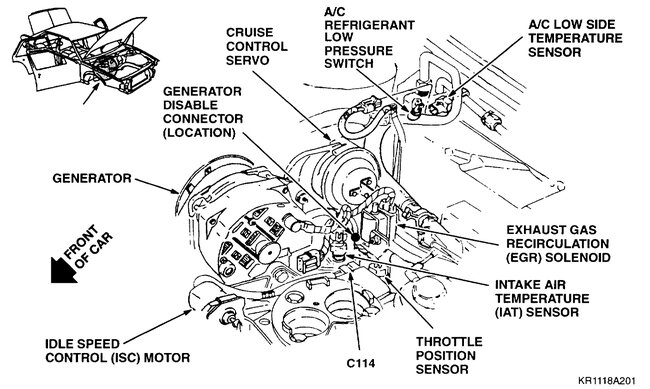 CRUISE CONTROL SERVO

A/C REFRIGERANT LOW PRESSURE SWITCH

A/C LOW SIDE TEMPERATURE SENSOR

GENERATOR DISABLE CONNECTOR (LOCATION)

GENERATOR

FRONT OF CAR

EXHAUST GAS RECIRCULATION (EGR) SOLENOID

INTAKE AIR TEMPERATURE (IAT) SENSOR

IDLE SPEED CONTROL (ISC) MOTOR

C114

THROTTLE POSITION SENSOR

KR1118A201