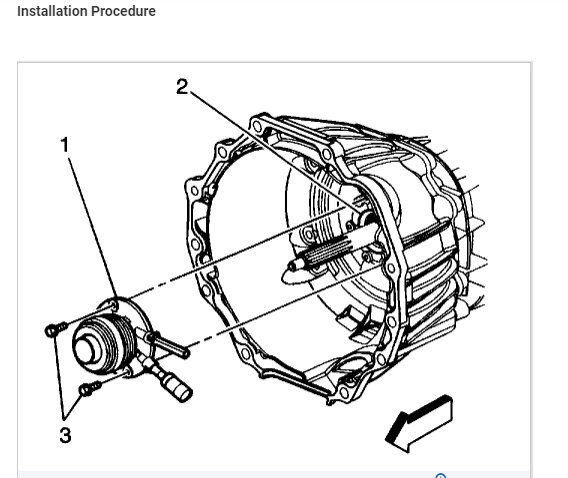 Installation Procedure

2

1

3