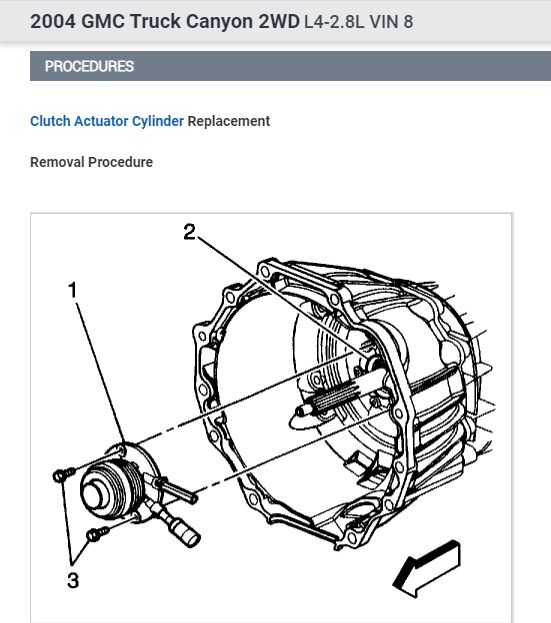 2004 GMC Truck Canyon 2WD L4-2.8L VIN 8

PROCEDURES

Clutch Actuator Cylinder Replacement

Removal Procedure

2

1

3