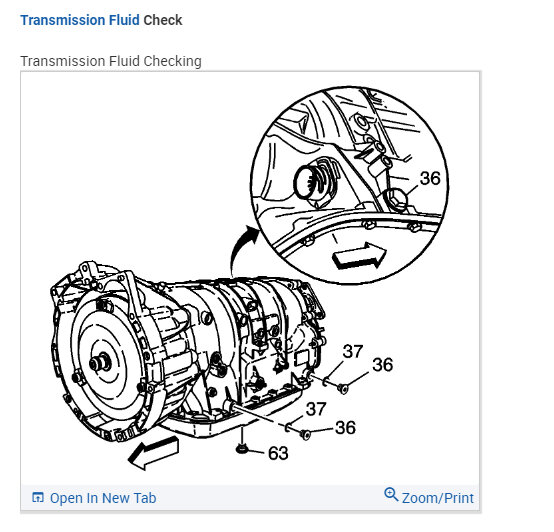 Transmission Fluid Check

Transmission Fluid Checking

36

37

36

37

36

63

Open In New Tab

Zoom/Print