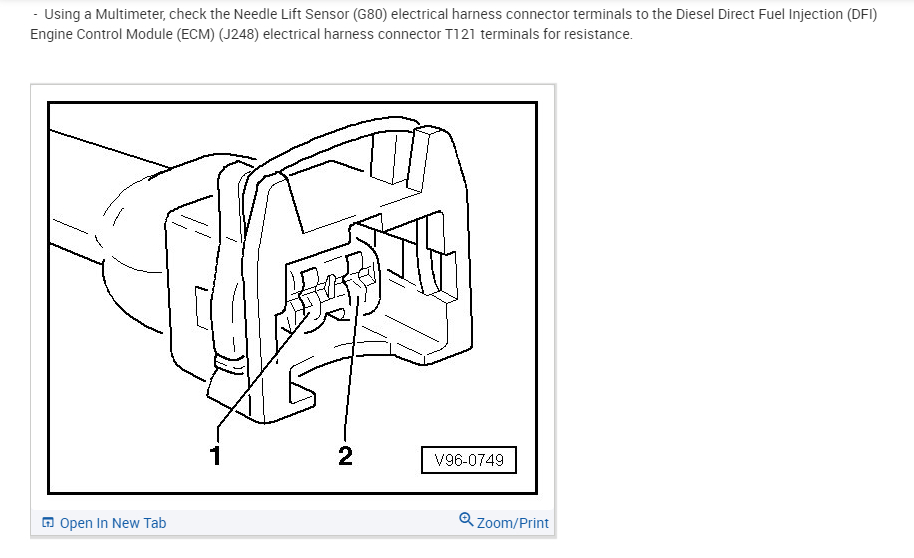 - Using a Multimeter, check the Needle Lift Sensor (G80) electrical harness connector terminals to the Diesel Direct Fuel Injection (DFI) Engine Control Module (ECM) (J248) electrical harness connector T121 terminals for resistance.

1

2

V96-0749

Open In New Tab

Zoom/Print