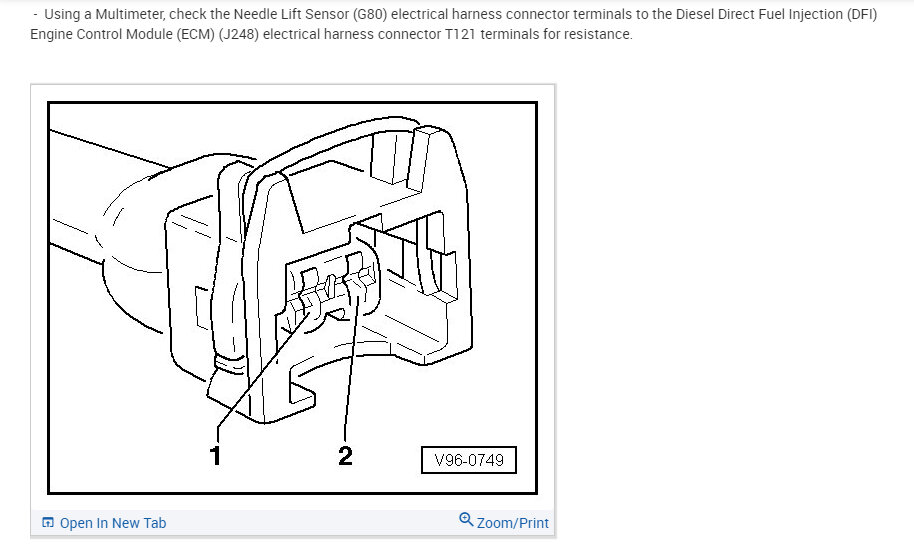 - Using a Multimeter, check the Needle Lift Sensor (G80) electrical harness connector terminals to the Diesel Direct Fuel Injection (DFI) Engine Control Module (ECM) (J248) electrical harness connector T121 terminals for resistance.

1

2

V96-0749

Open In New Tab

Zoom/Print