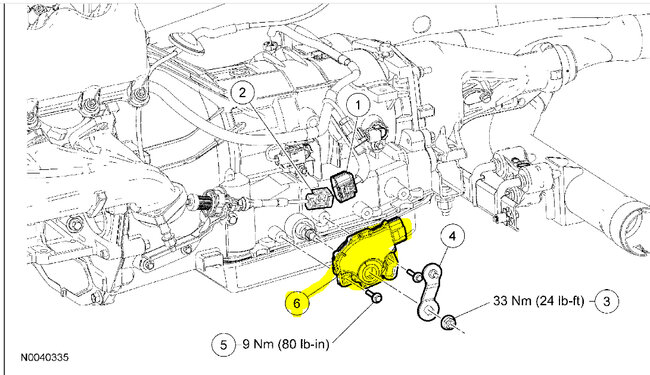 2
1
4
6
33 Nm (24 lb-ft)
3
5
9 Nm (80 lb-in)
N0040335