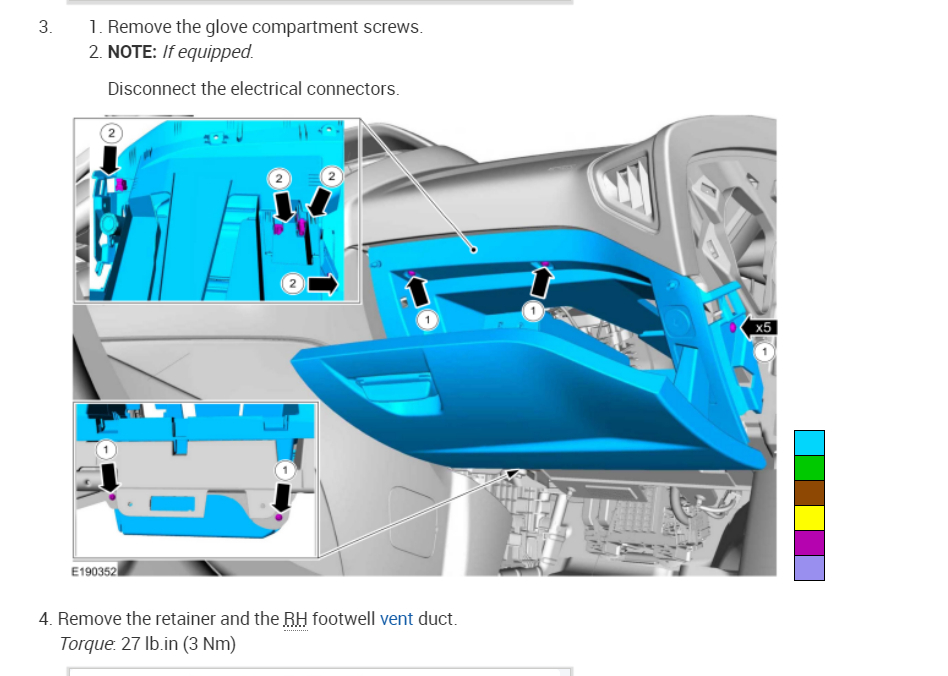 3. 1. Remove the glove compartment screws.
2. **NOTE:** *If equipped.*

Disconnect the electrical connectors.

2
2
2
2
1
1
x5
1
1
1
E190352

4. Remove the retainer and the RH footwell vent duct.
*Torque*: 27 lb.in (3 Nm)