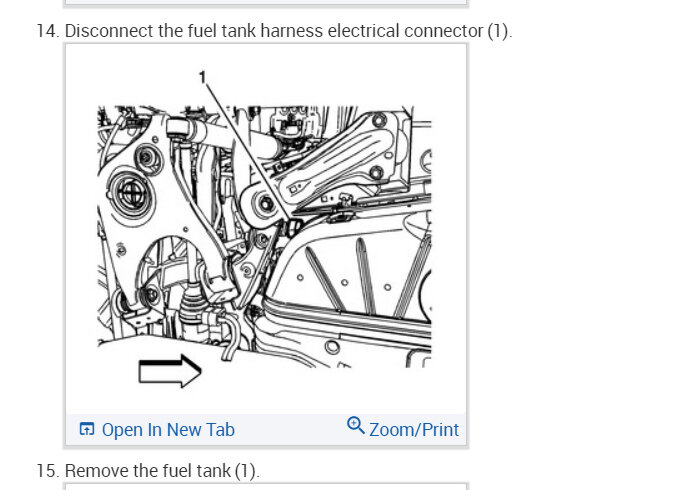 14. Disconnect the fuel tank harness electrical connector (1).

1

Open In New Tab

Zoom/Print

15. Remove the fuel tank (1).