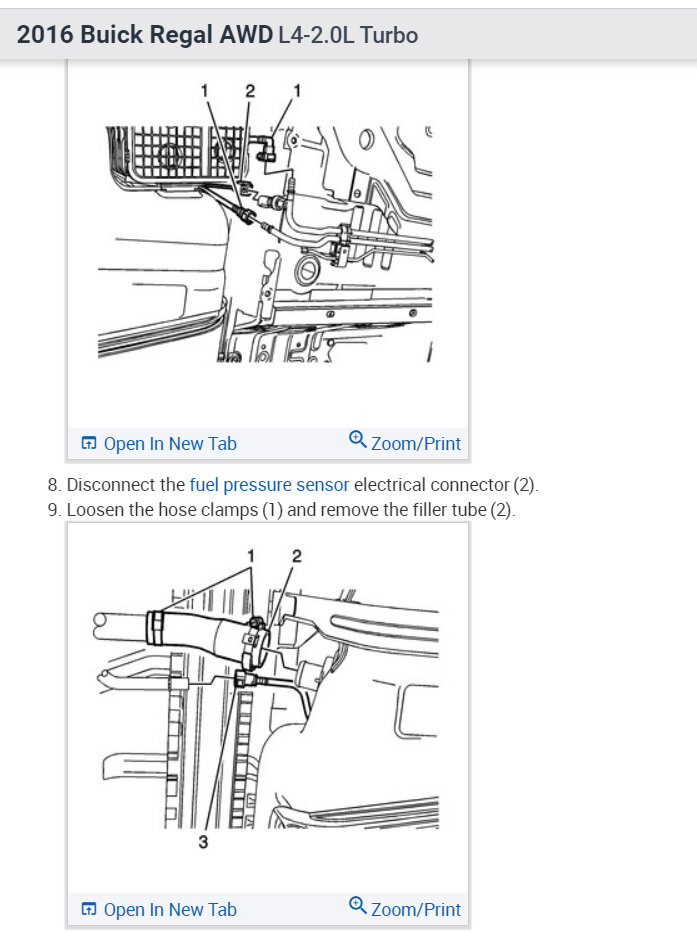 2016 Buick Regal AWD L4-2.0L Turbo

1 2 1

Open In New Tab

Zoom/Print

8. Disconnect the fuel pressure sensor electrical connector (2).
9. Loosen the hose clamps (1) and remove the filler tube (2).

1 2

3

Open In New Tab

Zoom/Print