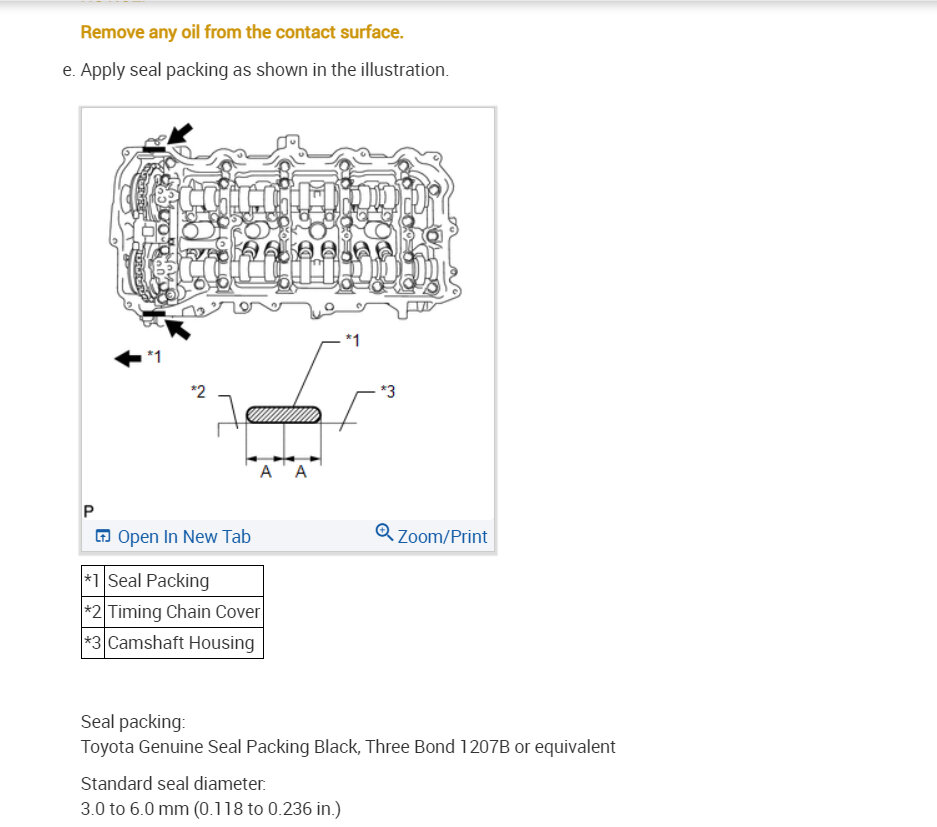 Remove any oil from the contact surface.

e. Apply seal packing as shown in the illustration.

*1

*1

*2

*3

A A

P

Open In New Tab

Zoom/Print

| *1 | Seal Packing |
|---|---|
| *2 | Timing Chain Cover |
| *3 | Camshaft Housing |

Seal packing:
Toyota Genuine Seal Packing Black, Three Bond 1207B or equivalent

Standard seal diameter:
3.0 to 6.0 mm (0.118 to 0.236 in.)