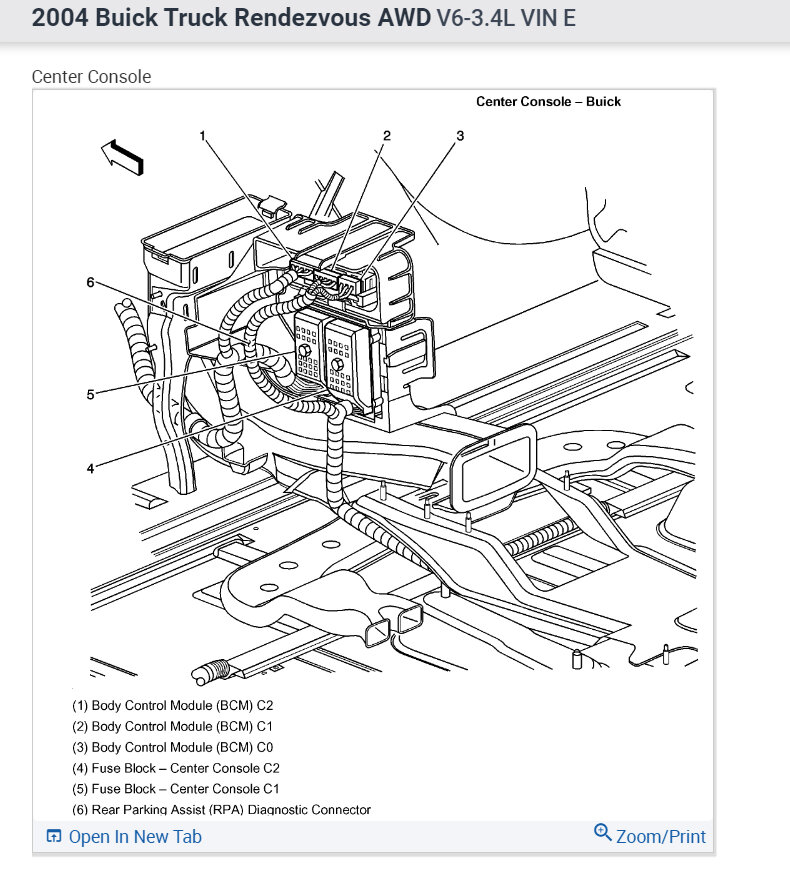 2004 Buick Truck Rendezvous AWD V6-3.4L VIN E

Center Console

Center Console – Buick

1
2
3
6
5
4

(1) Body Control Module (BCM) C2
(2) Body Control Module (BCM) C1
(3) Body Control Module (BCM) C0
(4) Fuse Block – Center Console C2
(5) Fuse Block – Center Console C1
(6) Rear Parking Assist (RPA) Diagnostic Connector

Open In New Tab

Zoom/Print