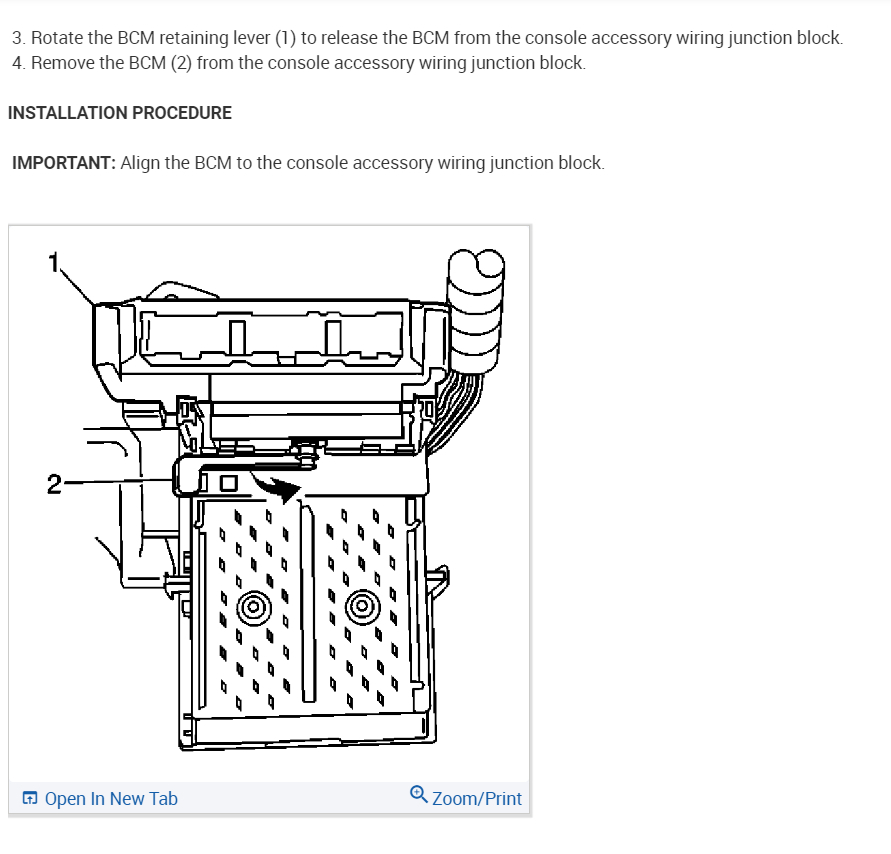 3. Rotate the BCM retaining lever (1) to release the BCM from the console accessory wiring junction block.
4. Remove the BCM (2) from the console accessory wiring junction block.

INSTALLATION PROCEDURE

IMPORTANT: Align the BCM to the console accessory wiring junction block.

1

2

Open In New Tab

Zoom/Print