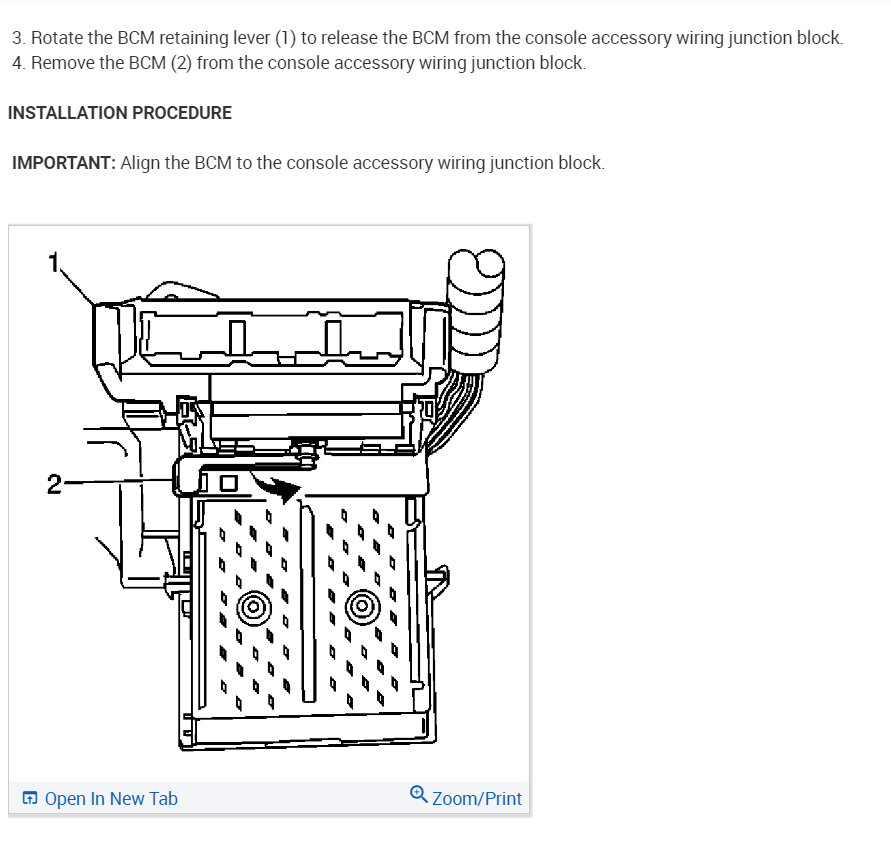 3. Rotate the BCM retaining lever (1) to release the BCM from the console accessory wiring junction block.
4. Remove the BCM (2) from the console accessory wiring junction block.

INSTALLATION PROCEDURE

IMPORTANT: Align the BCM to the console accessory wiring junction block.

1

2

Open In New Tab

Zoom/Print