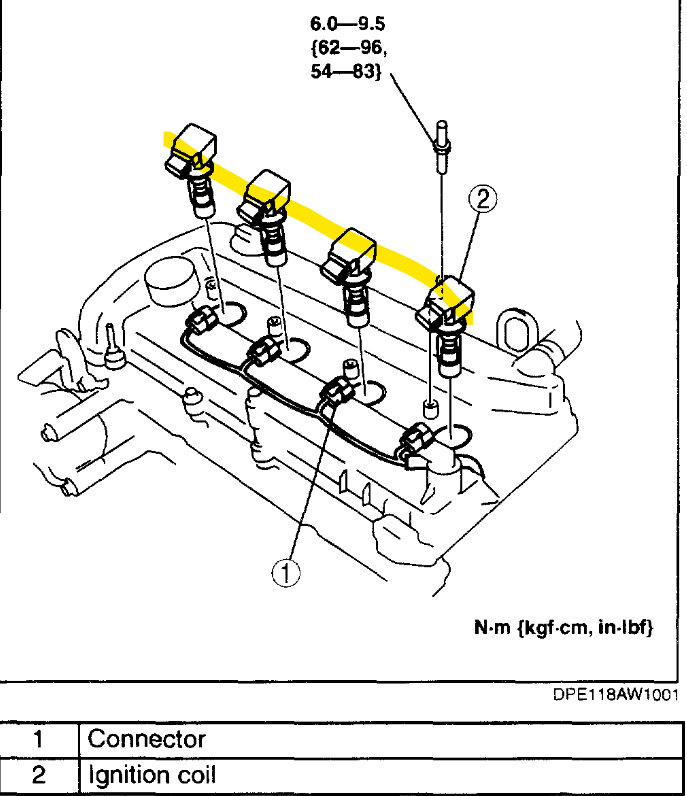 6.0—9.5
{62—96,
54—83}

2

1

N·m {kgf·cm, in·lbf}

DPE118AW1001

| 1 | Connector |
|---|---|
| 2 | Ignition coil |