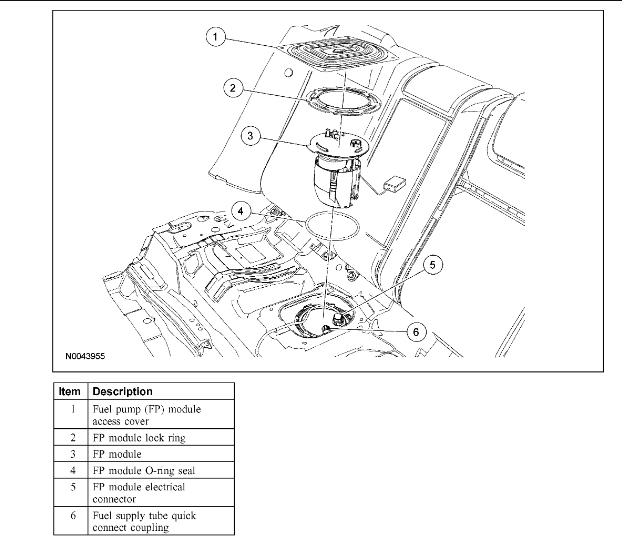 1
2
3
4
5
6
N0043955

| Item | Description |
|---|---|
| 1 | Fuel pump (FP) module access cover |
| 2 | FP module lock ring |
| 3 | FP module |
| 4 | FP module O-ring seal |
| 5 | FP module electrical connector |
| 6 | Fuel supply tube quick connect coupling |